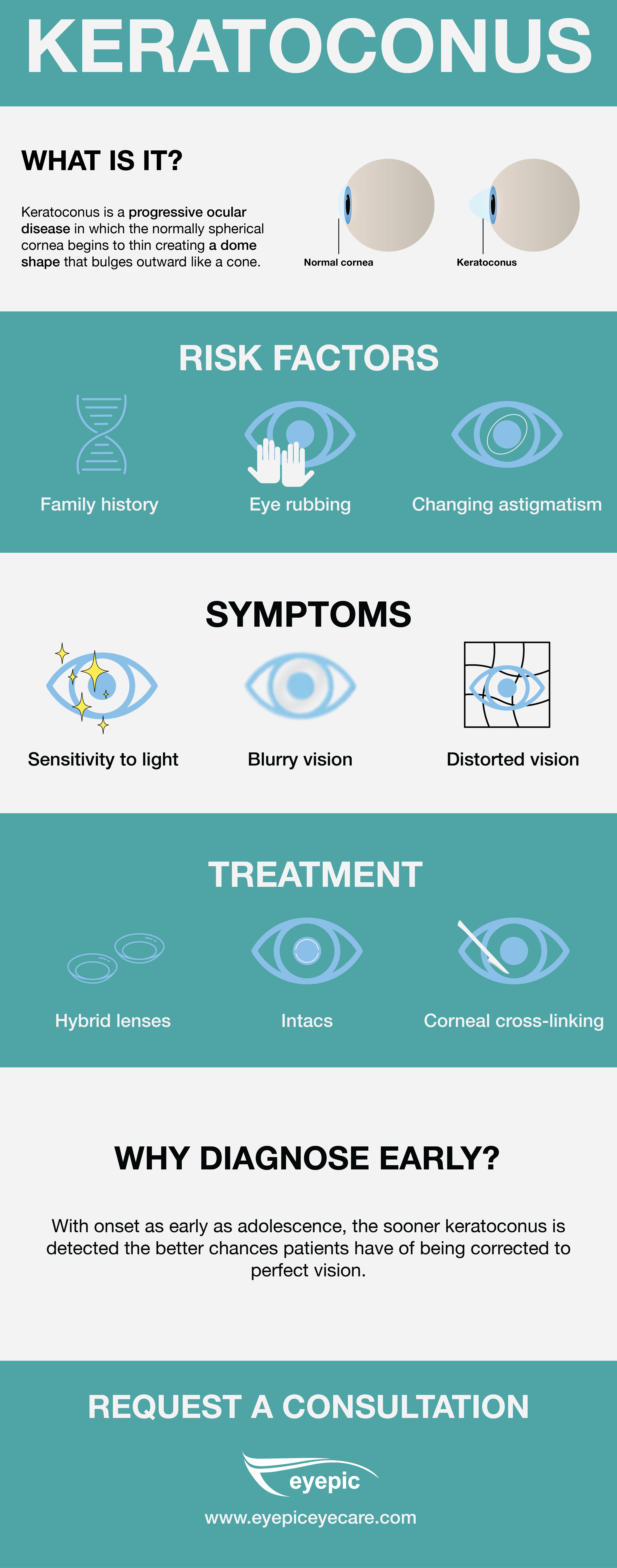 KERATOCONUS

WHAT IS IT?

Keratoconus is a progressive ocular disease in which the normally spherical cornea begins to thin creating a dome shape that bulges outward like a cone.

Normal cornea

Keratoconus

RISK FACTORS

Family history

Eye rubbing

Changing astigmatism

SYMPTOMS

Sensitivity to light

Blurry vision

Distorted vision

TREATMENT

Hybrid lenses

Intacs

Corneal cross-linking

WHY DIAGNOSE EARLY?

With onset as early as adolescence, the sooner keratoconus is detected the better chances patients have of being corrected to perfect vision.

REQUEST A CONSULTATION

eyepic

www.eyepiceyecare.com